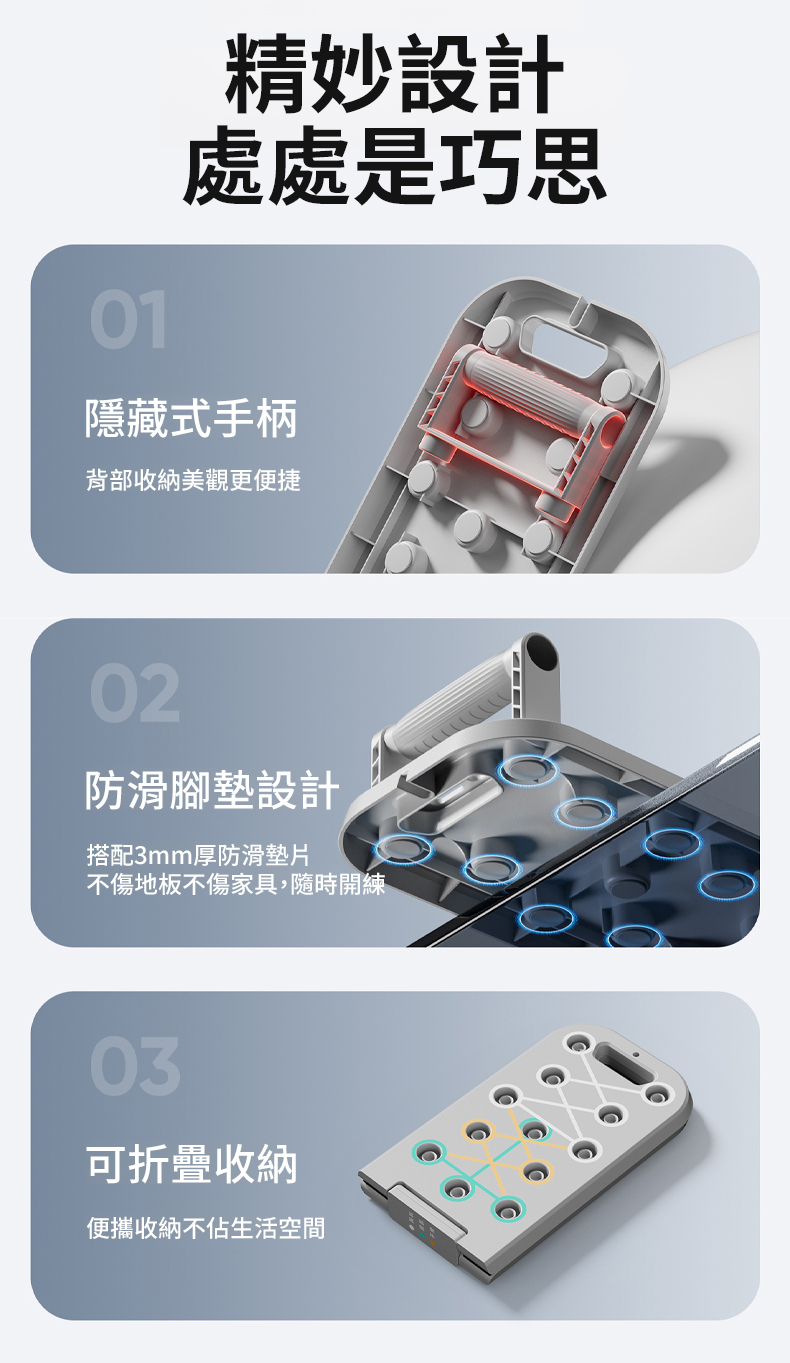 精妙設計
處處是巧思

01

隱藏式手柄

背部收納美觀更便捷

02

防滑腳墊設計

搭配3mm厚防滑墊片
不傷地板不傷家具，隨時開練

03

可折疊收納

便攜收納不佔生活空間