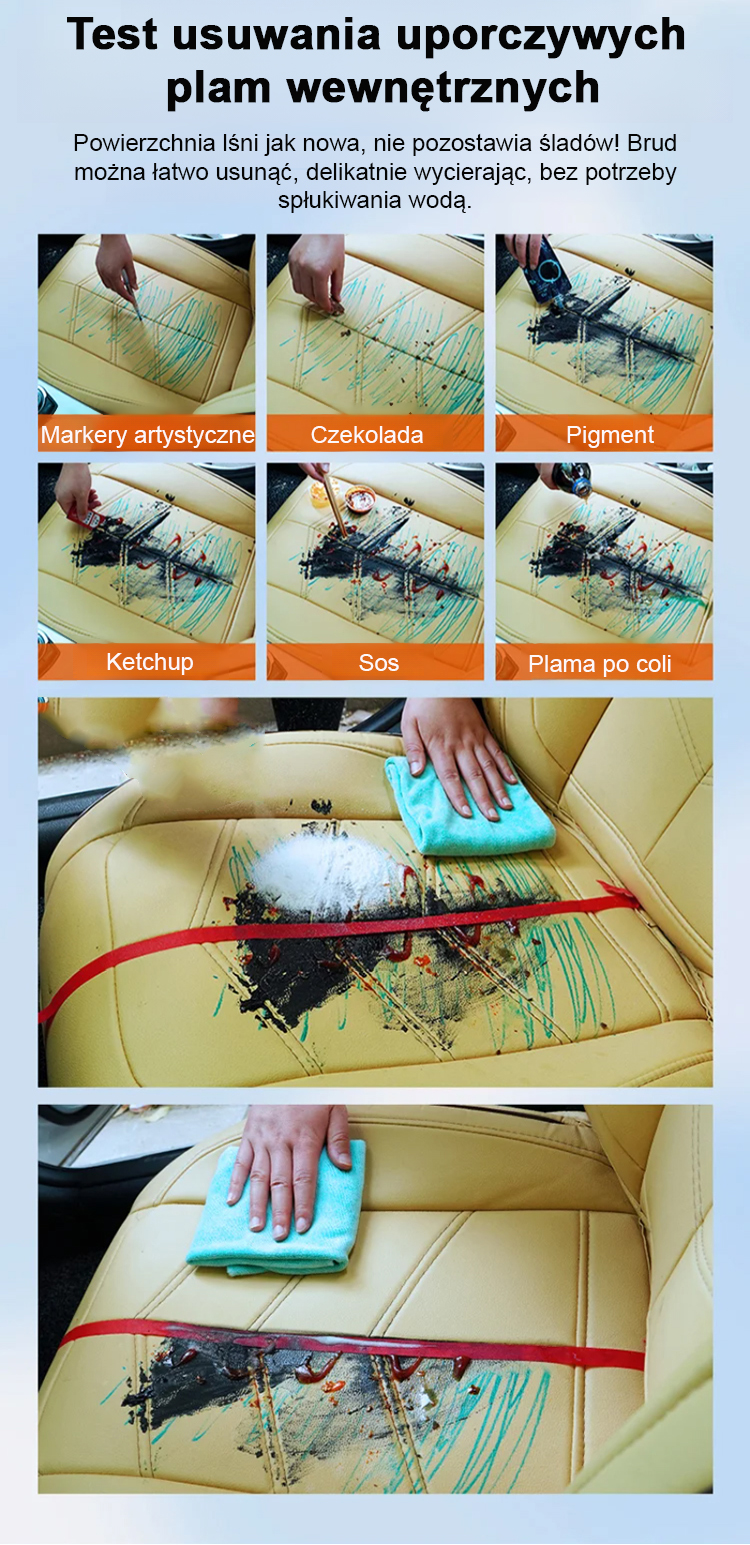 Test usuwania uporczywych plam wewnętrznych

Powierzchnia lśni jak nowa, nie pozostawia śladów! Brud można łatwo usunąć, delikatnie wycierając, bez potrzeby spłukiwania wodą.

Markery artystyczne

Czekolada

Pigment

Ketchup

Sos

Plama po coli