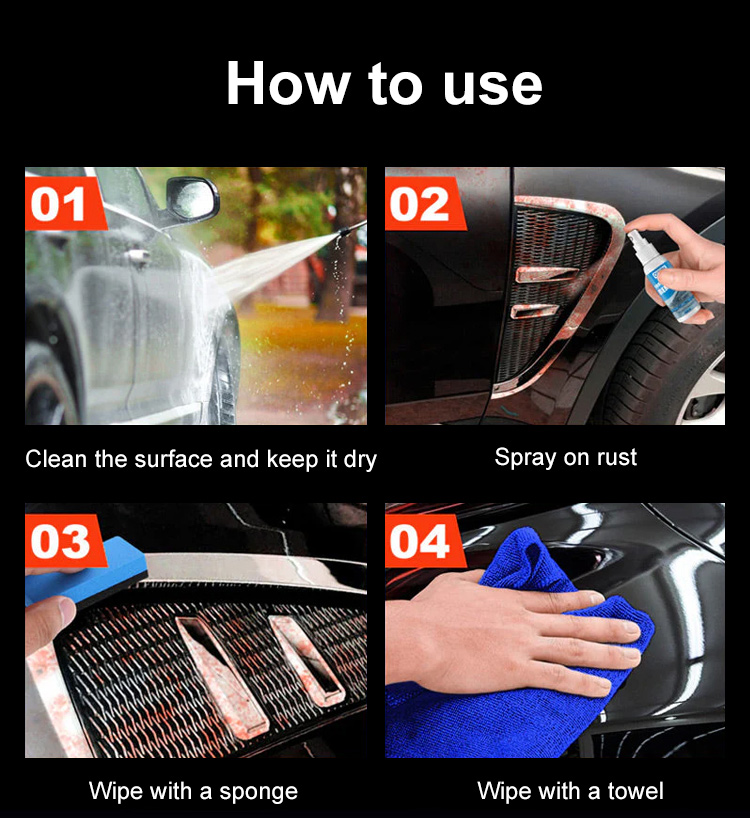 How to use

01

Clean the surface and keep it dry

02

Spray on rust

03

Wipe with a sponge

04

Wipe with a towel