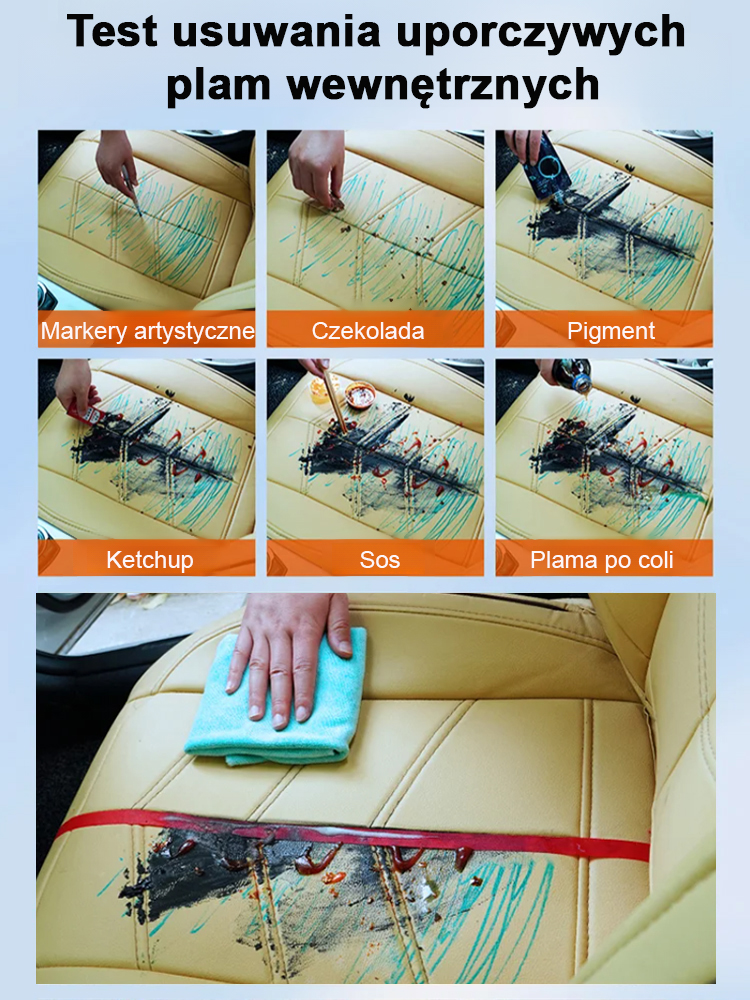 Test usuwania uporczywych plam wewnętrznych

Markery artystyczne

Czekolada

Pigment

Ketchup

Sos

Plama po coli