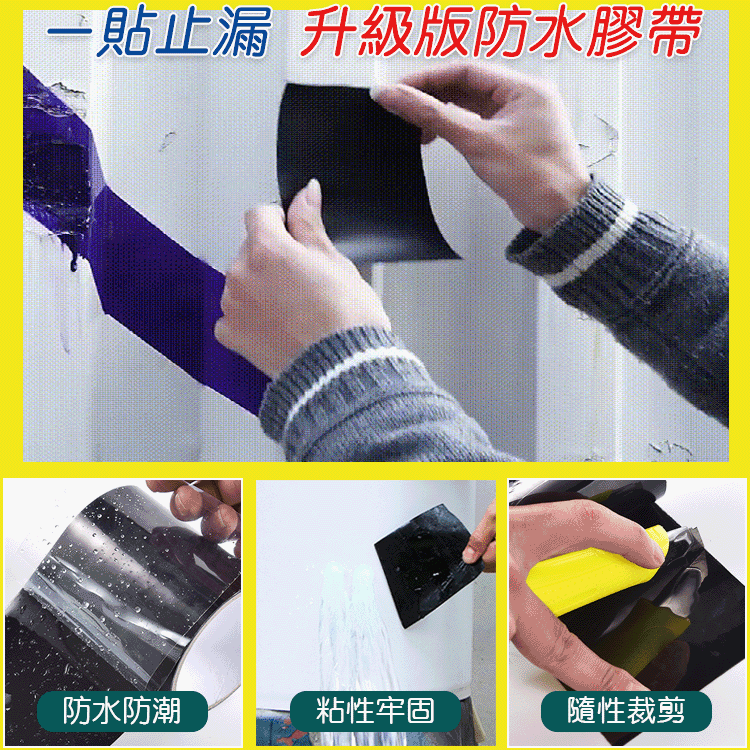 一貼止漏 升級版防水膠帶

防水防潮

粘性牢固

隨性裁剪